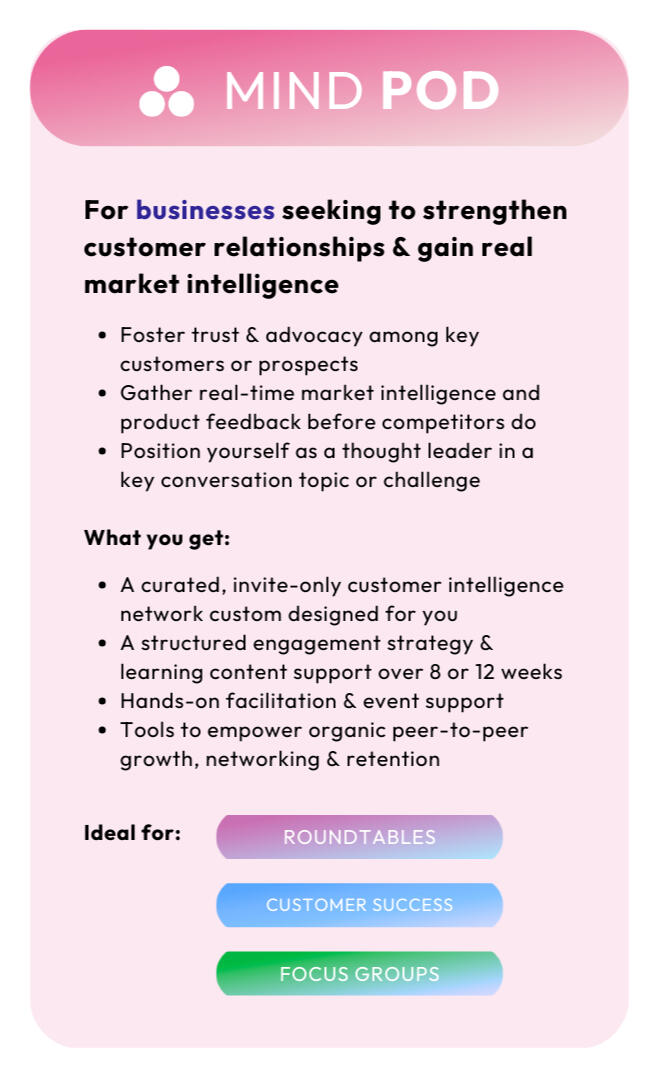 MIND POD

For businesses seeking to strengthen customer relationships & gain real market intelligence

• Foster trust & advocacy among key customers or prospects
• Gather real-time market intelligence and product feedback before competitors do
• Position yourself as a thought leader in a key conversation topic or challenge

What you get:

• A curated, invite-only customer intelligence network custom designed for you
• A structured engagement strategy & learning content support over 8 or 12 weeks
• Hands-on facilitation & event support
• Tools to empower organic peer-to-peer growth, networking & retention

Ideal for:

ROUNDTABLES

CUSTOMER SUCCESS

FOCUS GROUPS